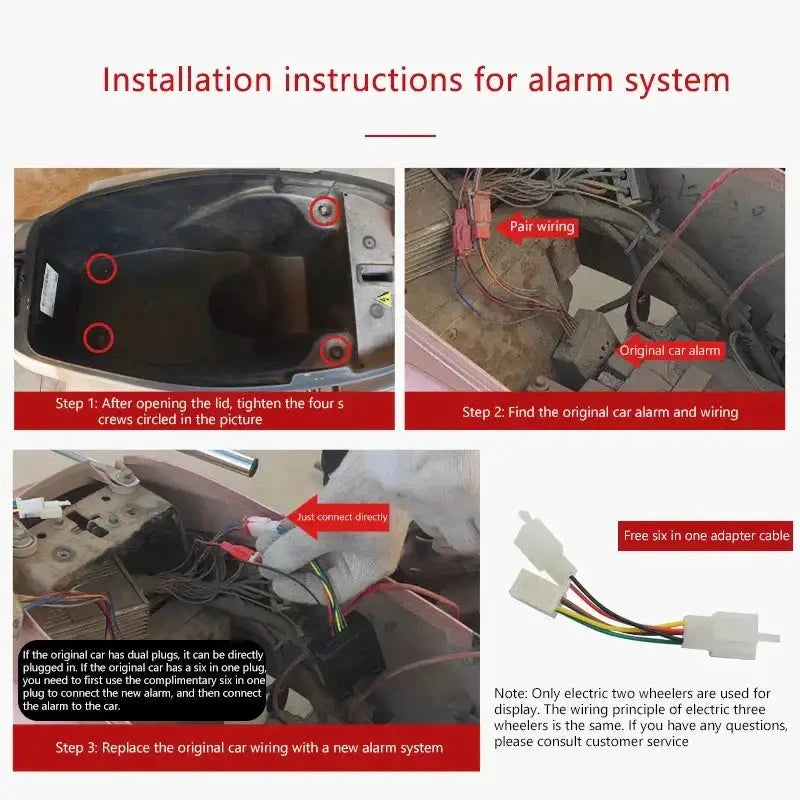 Installation instructions for alarm system

Step 1: After opening the lid, tighten the four s crews circled in the picture

Pair wiring

Original car alarm

Step 2: Find the original car alarm and wiring

Just connect directly

If the original car has dual plugs, it can be directly plugged in. If the original car has a six in one plug, you need to first use the complimentary six in one plug to connect the new alarm, and then connect the alarm to the car.

Step 3: Replace the original car wiring with a new alarm system

Free six in one adapter cable

Note: Only electric two wheelers are used for display. The wiring principle of electric three wheelers is the same. If you have any questions, please consult customer service