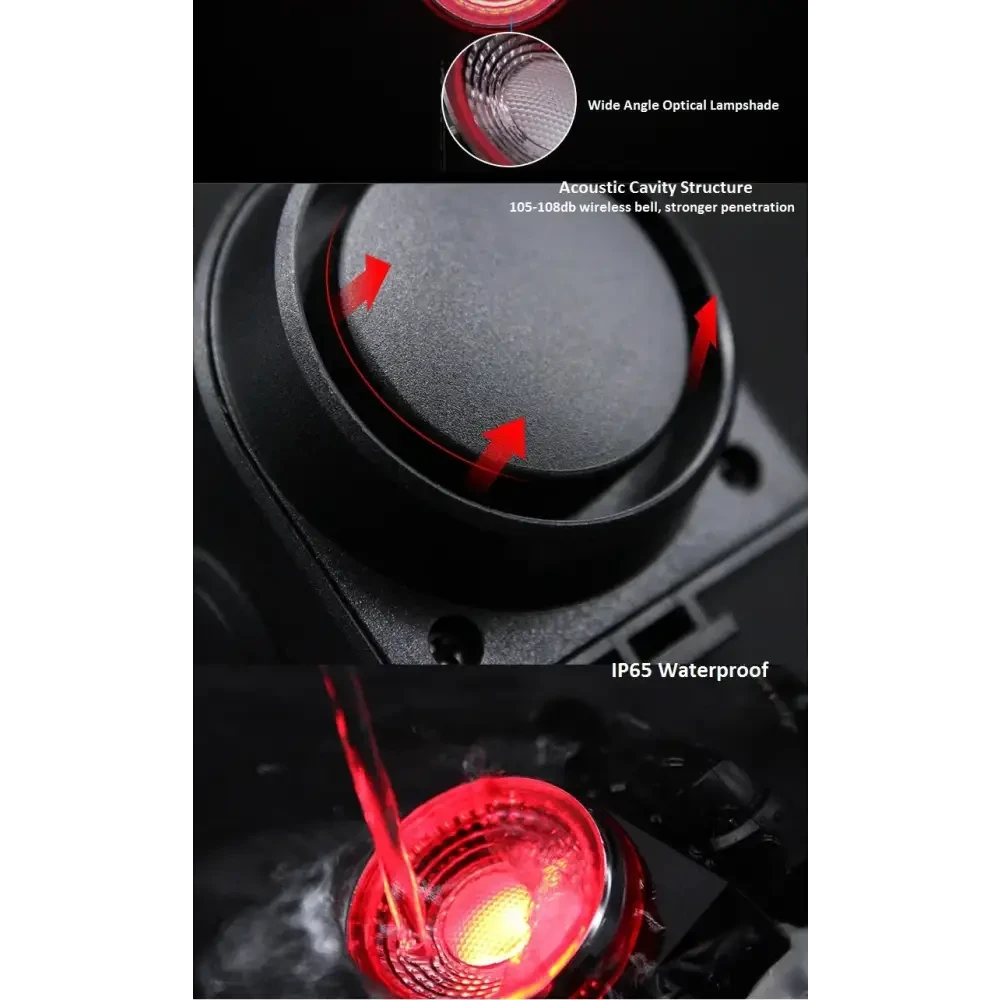 Wide Angle Optical Lampshade

Acoustic Cavity Structure
105-108db wireless bell, stronger penetration

IP65 Waterproof