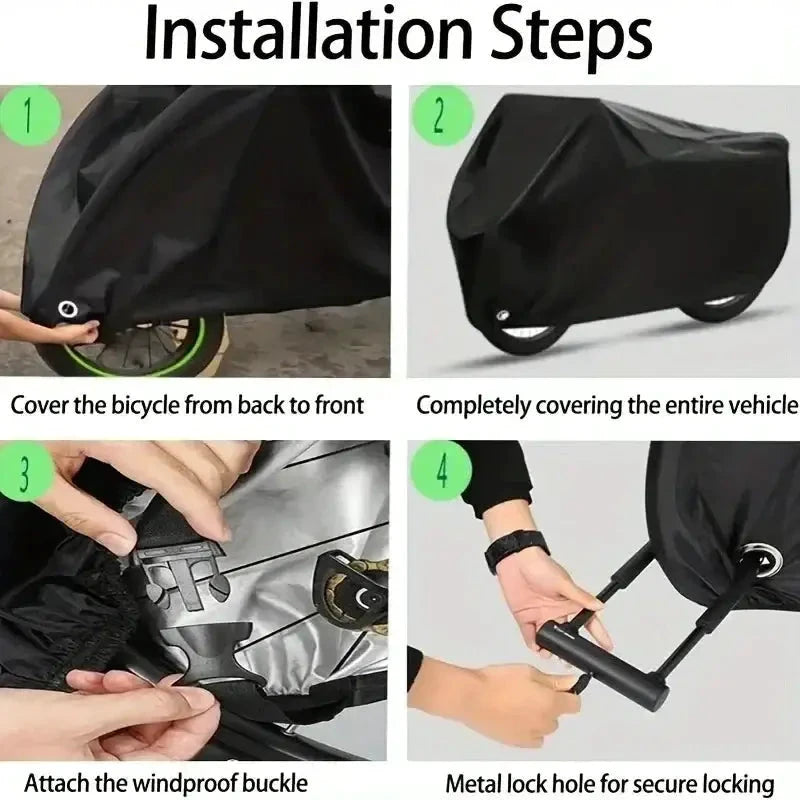 Installation Steps

1

Cover the bicycle from back to front

2

Completely covering the entire vehicle

3

Attach the windproof buckle

4

Metal lock hole for secure locking