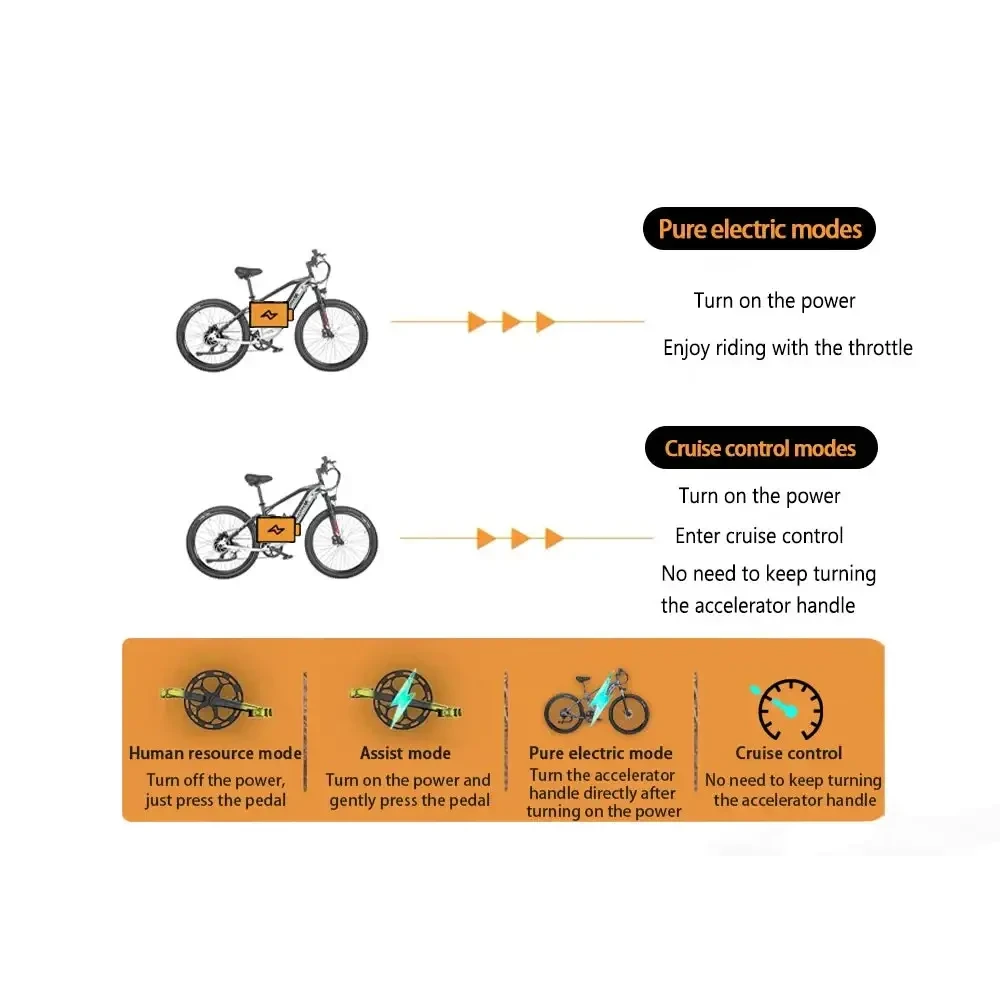 Pure electric modes

Turn on the power

Enjoy riding with the throttle

Cruise control modes

Turn on the power

Enter cruise control

No need to keep turning the accelerator handle

Human resource mode
Turn off the power, just press the pedal

Assist mode
Turn on the power and gently press the pedal

Pure electric mode
Turn the accelerator handle directly after turning on the power

Cruise control
No need to keep turning the accelerator handle