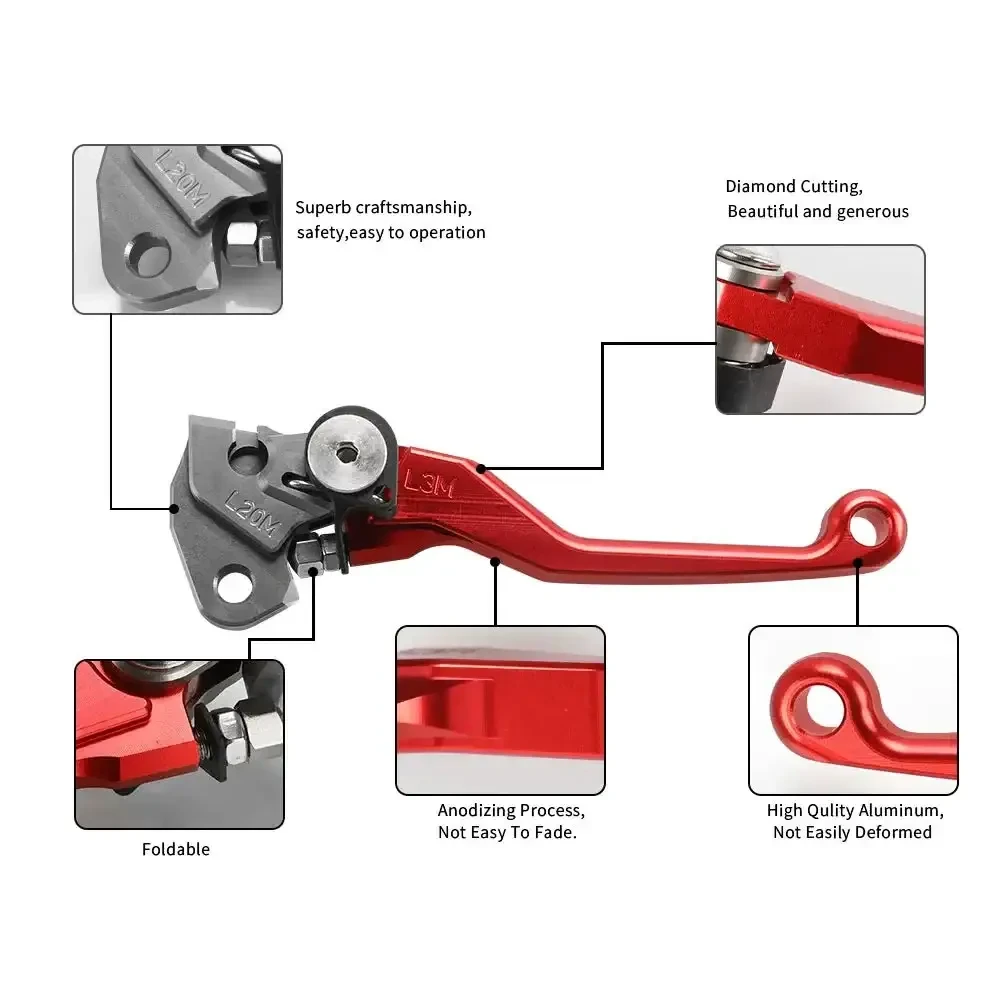 L20M

Superb craftsmanship, safety,easy to operation

Diamond Cutting, Beautiful and generous

L20M

L3M

Foldable

Anodizing Process, Not Easy To Fade.

High Qulity Aluminum, Not Easily Deformed