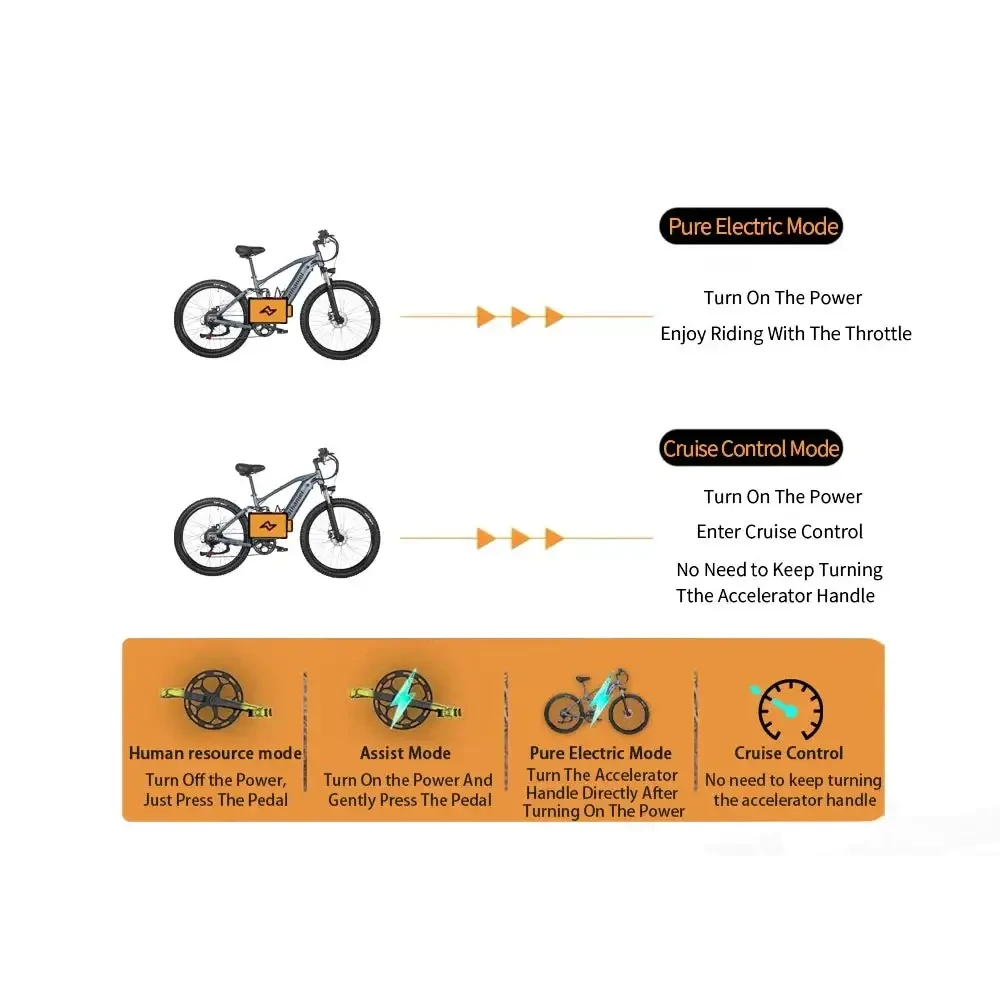 Pure Electric Mode

Turn On The Power
Enjoy Riding With The Throttle

Cruise Control Mode

Turn On The Power
Enter Cruise Control
No Need to Keep Turning Tthe Accelerator Handle

Human resource mode
Turn Off the Power, Just Press The Pedal

Assist Mode
Turn On the Power And Gently Press The Pedal

Pure Electric Mode
Turn The Accelerator Handle Directly After Turning On The Power

Cruise Control
No need to keep turning the accelerator handle